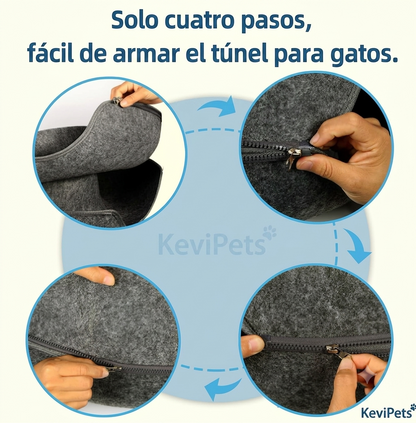 Solo cuatro pasos,
fácil de armar el túnel para gatos.

KeviPets

KeviPets